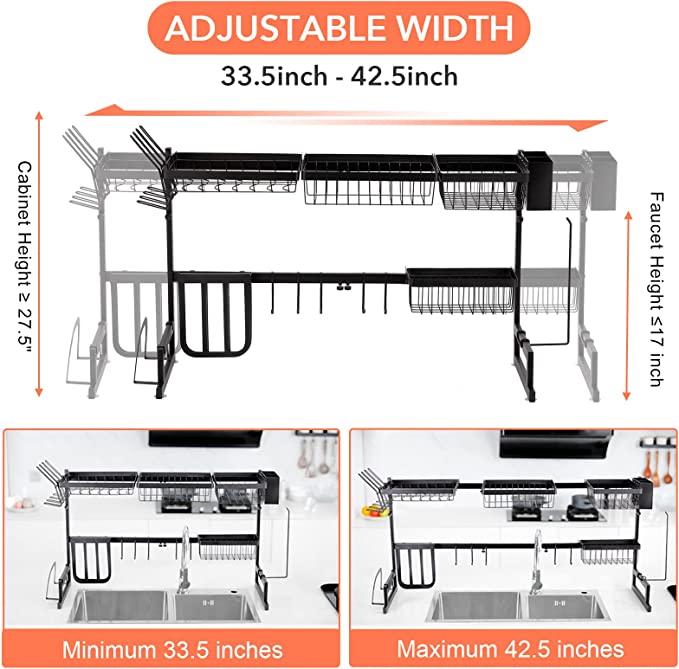 ADJUSTABLE WIDTH

33.5inch - 42.5inch

Cabinet Height ≥ 27.5"

Faucet Height ≤17 inch

Minimum 33.5 inches

Maximum 42.5 inches