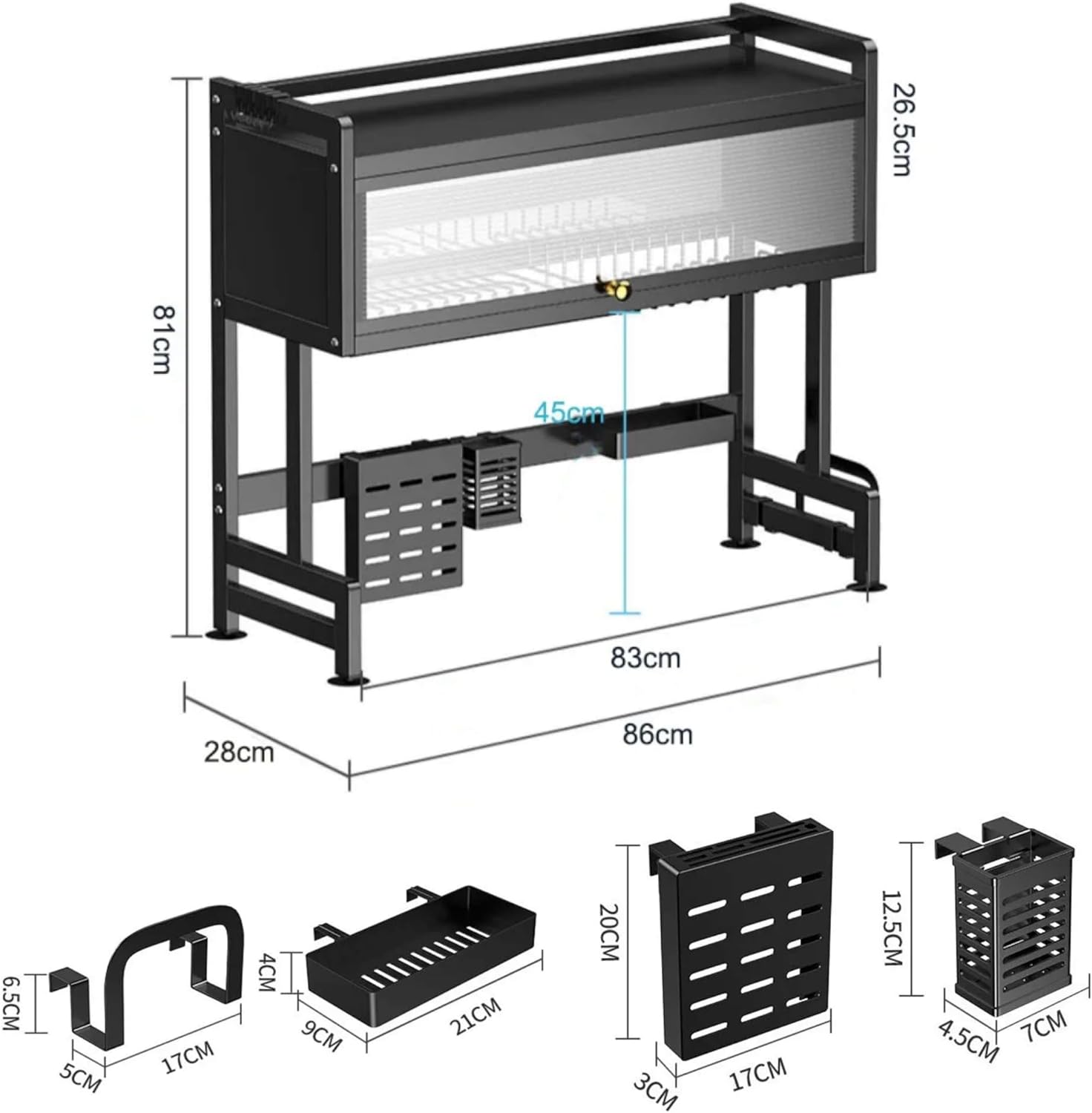 26.5cm
81cm
45cm
83cm
86cm
28cm
6.5CM
5CM
17CM
4CM
9CM
21CM
20CM
3CM
17CM
12.5CM
4.5CM
7CM