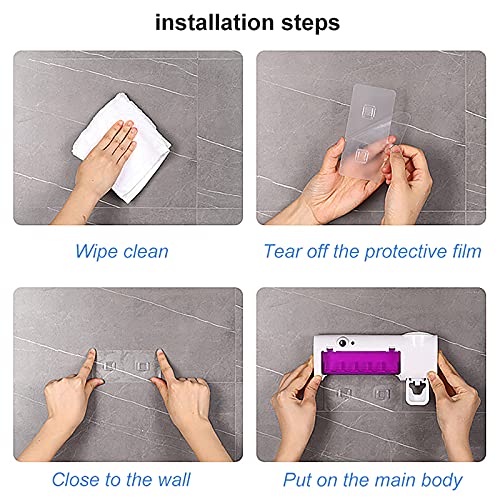 installation steps

Wipe clean

Tear off the protective film

Close to the wall

Put on the main body